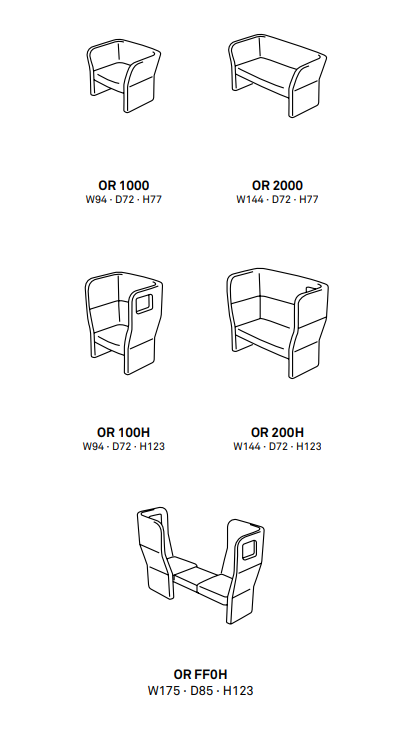 OR 1000
W94 · D72 · H77

OR 2000
W144 · D72 · H77

OR 100H
W94 · D72 · H123

OR 200H
W144 · D72 · H123

OR FF0H
W175 · D85 · H123