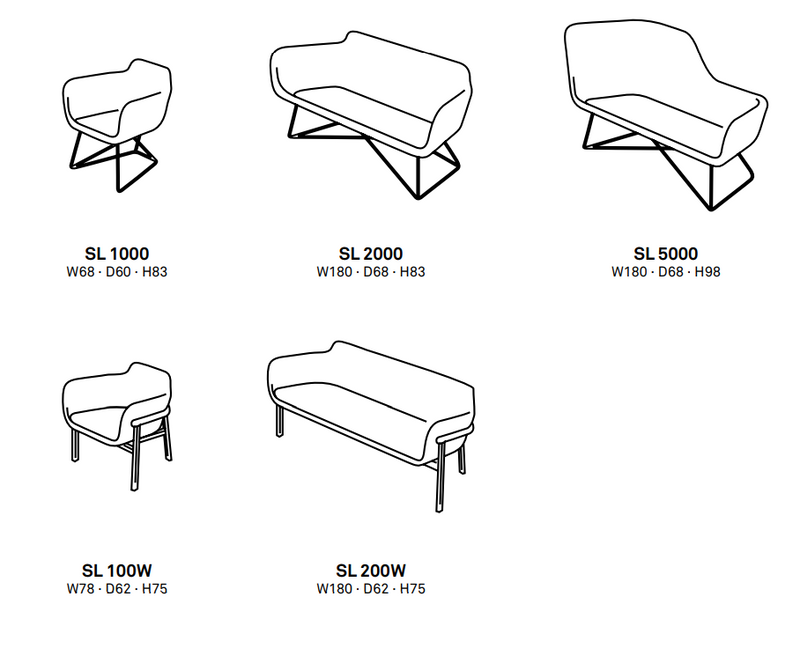 SL 1000
W68 · D60 · H83

SL 2000
W180 · D68 · H83

SL 5000
W180 · D68 · H98

SL 100W
W78 · D62 · H75

SL 200W
W180 · D62 · H75