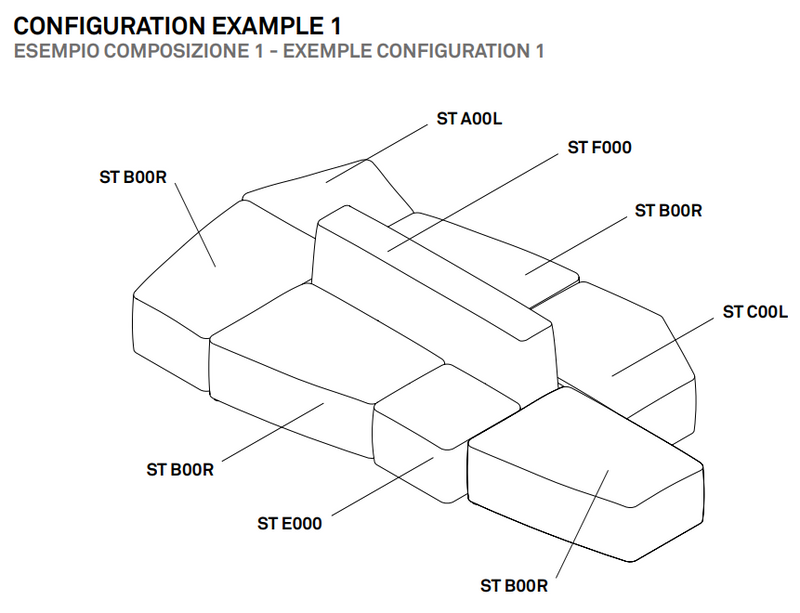 CONFIGURATION EXAMPLE 1
ESEMPIO COMPOSIZIONE 1 - EXEMPLE CONFIGURATION 1

ST A00L

ST F000

ST B00R

ST B00R

ST C00L

ST B00R

ST E000

ST B00R