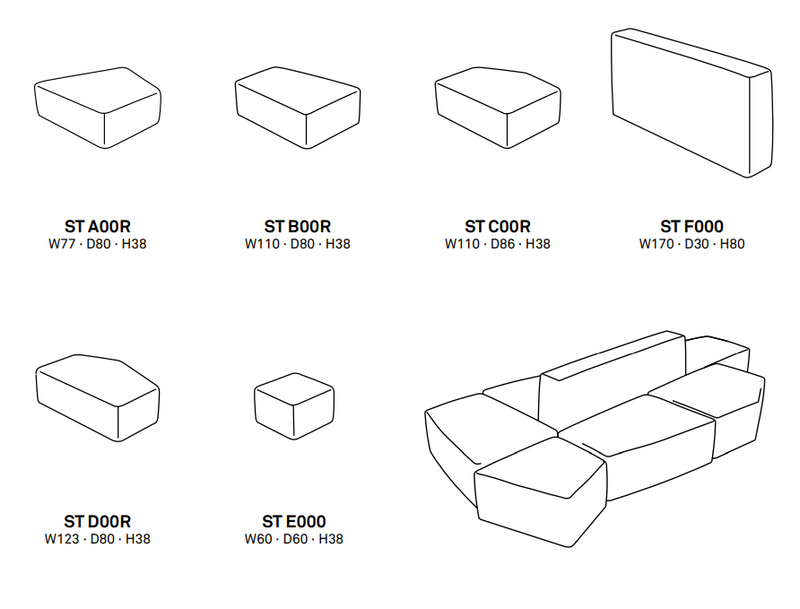 ST A00R
W77 · D80 · H38

ST B00R
W110 · D80 · H38

ST C00R
W110 · D86 · H38

ST F000
W170 · D30 · H80

ST D00R
W123 · D80 · H38

ST E000
W60 · D60 · H38