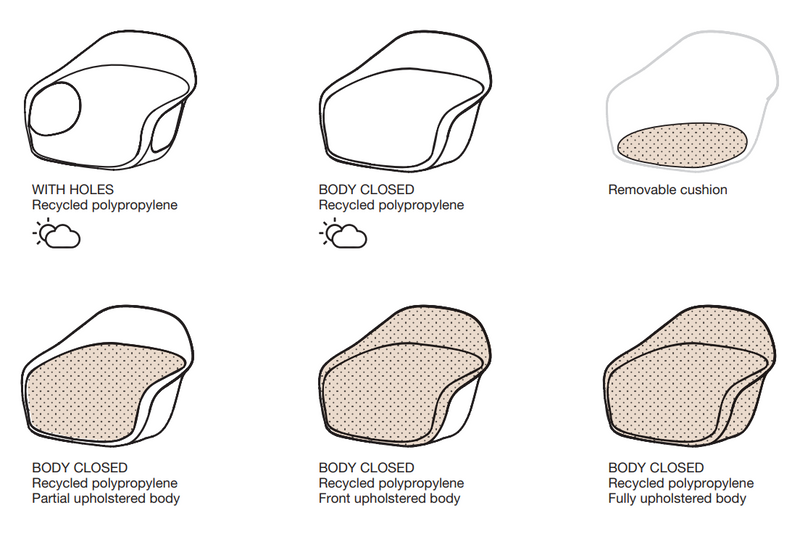 WITH HOLES
Recycled polypropylene

BODY CLOSED
Recycled polypropylene

Removable cushion

BODY CLOSED
Recycled polypropylene
Partial upholstered body

BODY CLOSED
Recycled polypropylene
Front upholstered body

BODY CLOSED
Recycled polypropylene
Fully upholstered body